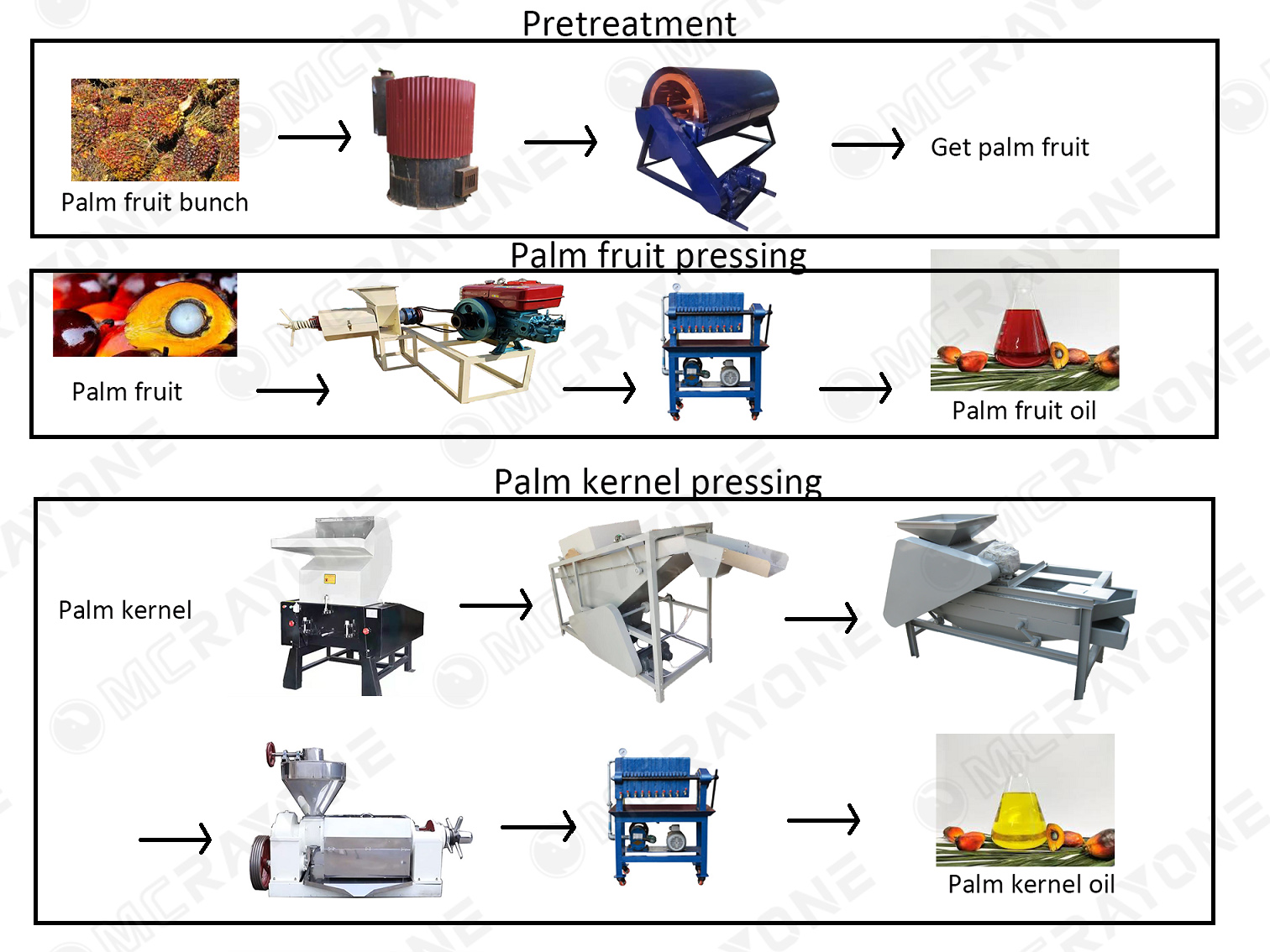 Pretreatment

Palm fruit bunch

Get palm fruit

Palm fruit pressing

Palm fruit

Palm fruit oil

Palm kernel pressing

Palm kernel

Palm kernel oil

MCRAYONE